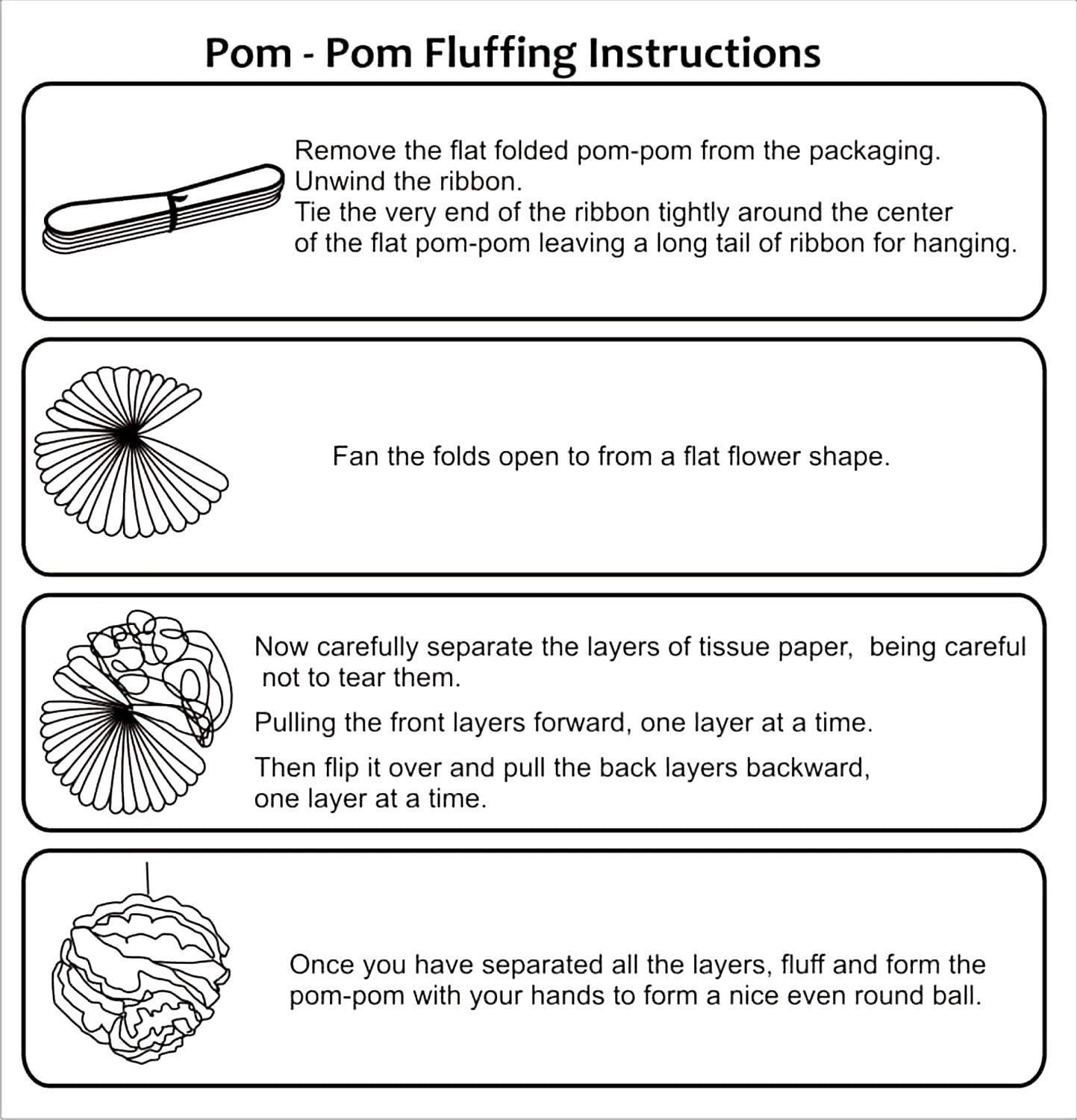 Pom - Pom Fluffing Instructions

Remove the flat folded pom-pom from the packaging.
Unwind the ribbon.
Tie the very end of the ribbon tightly around the center of the flat pom-pom leaving a long tail of ribbon for hanging.

Fan the folds open to from a flat flower shape.

Now carefully separate the layers of tissue paper, being careful not to tear them.

Pulling the front layers forward, one layer at a time.

Then flip it over and pull the back layers backward, one layer at a time.

Once you have separated all the layers, fluff and form the pom-pom with your hands to form a nice even round ball.