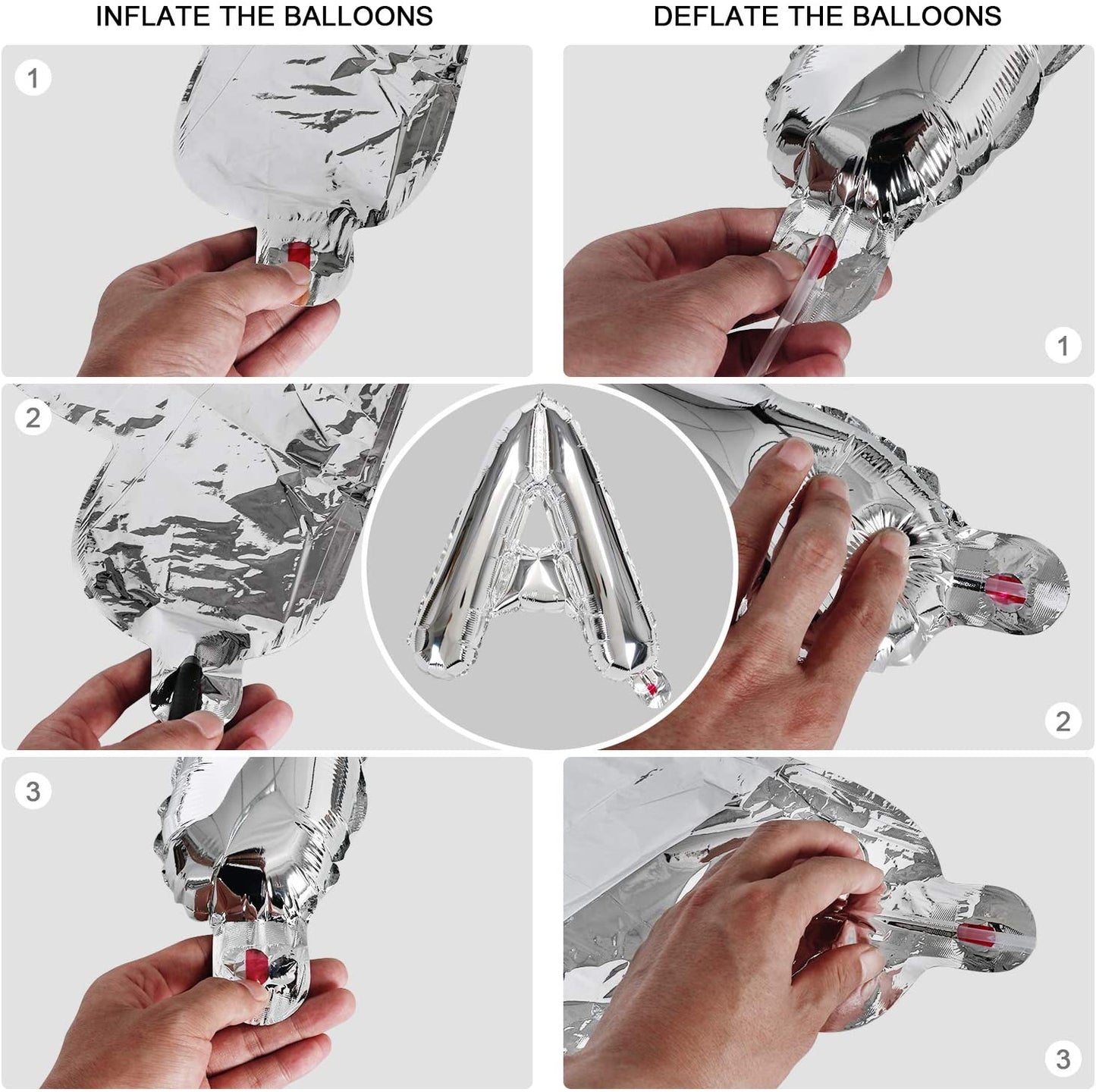 INFLATE THE BALLOONS

1

2

3

DEFLATE THE BALLOONS

1

2

3