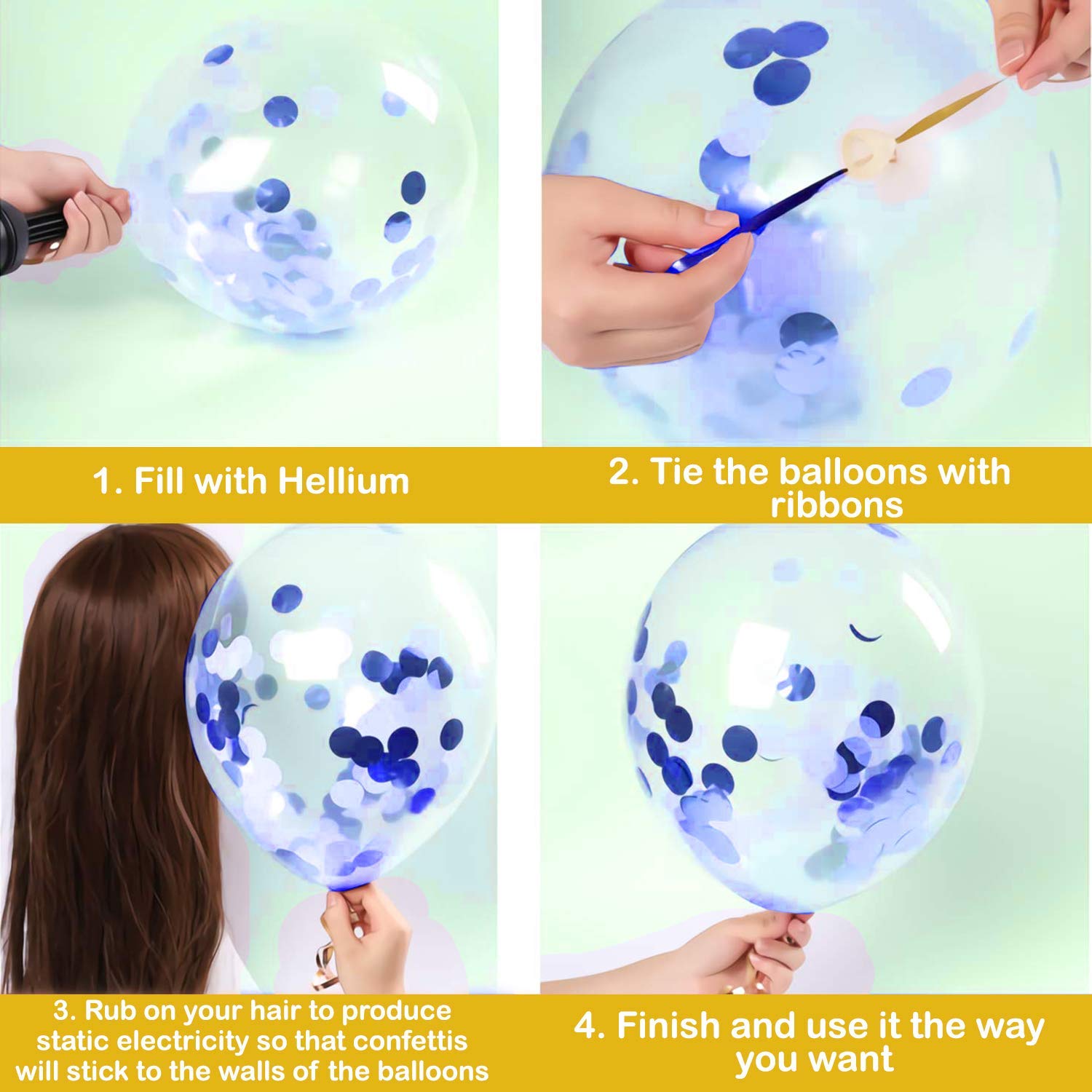 1. Fill with Hellium

2. Tie the balloons with ribbons

3. Rub on your hair to produce static electricity so that confettis will stick to the walls of the balloons

4. Finish and use it the way you want