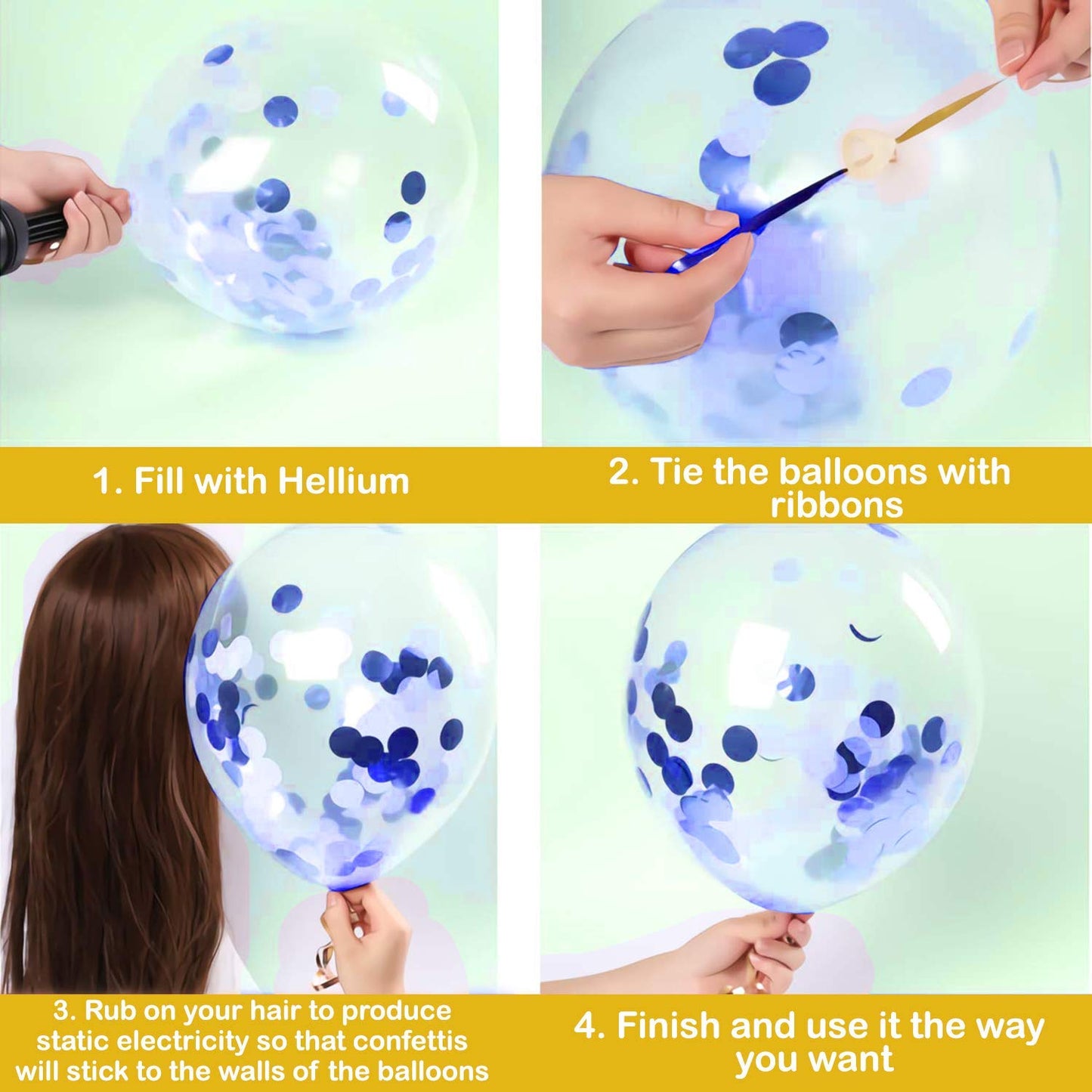 1. Fill with Hellium

2. Tie the balloons with ribbons

3. Rub on your hair to produce static electricity so that confettis will stick to the walls of the balloons

4. Finish and use it the way you want