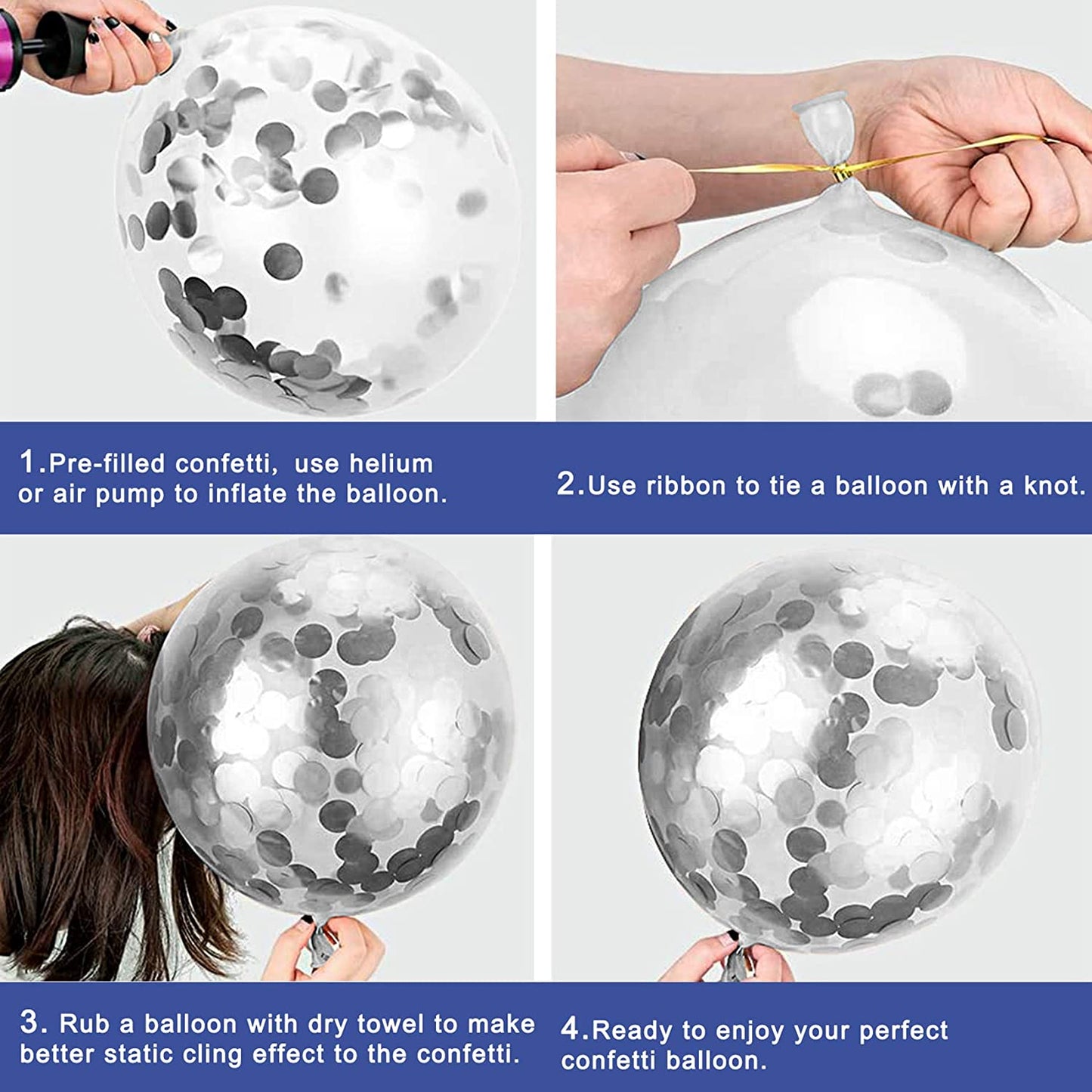 1.Pre-filled confetti, use helium or air pump to inflate the balloon.

2.Use ribbon to tie a balloon with a knot.

3. Rub a balloon with dry towel to make better static cling effect to the confetti.

4.Ready to enjoy your perfect confetti balloon.