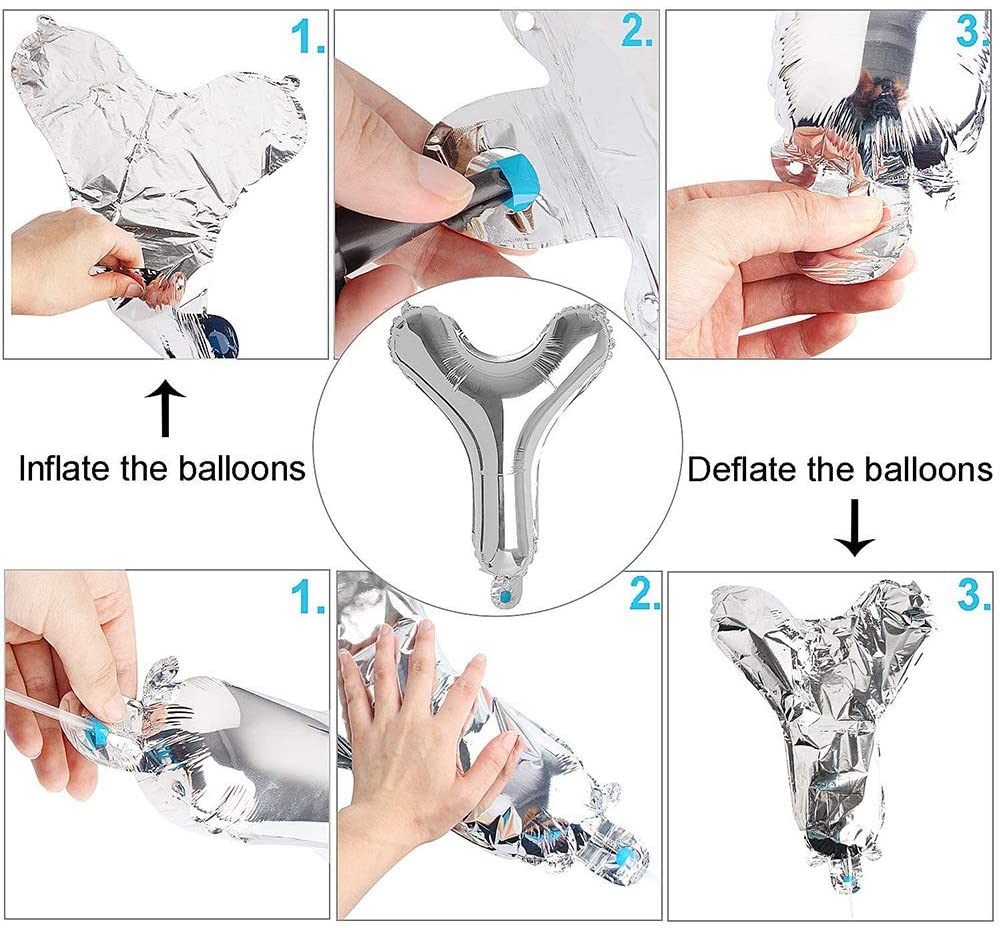 1.

2.

3.

Inflate the balloons

Deflate the balloons

1.

2.

3.