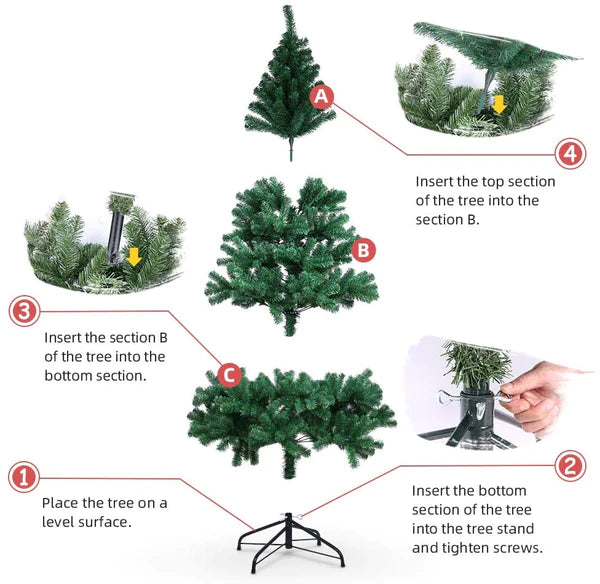 A

4

Insert the top section of the tree into the section B.

B

3

Insert the section B of the tree into the bottom section.

C

1

Place the tree on a level surface.

2

Insert the bottom section of the tree into the tree stand and tighten screws.