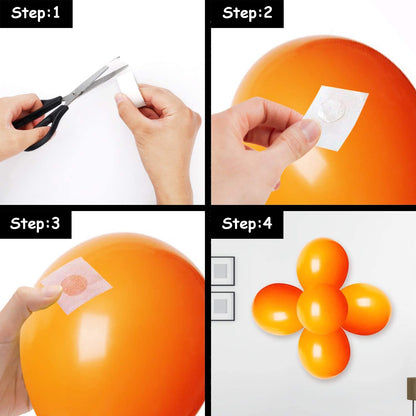 Step:1

Step:2

Step:3

Step:4