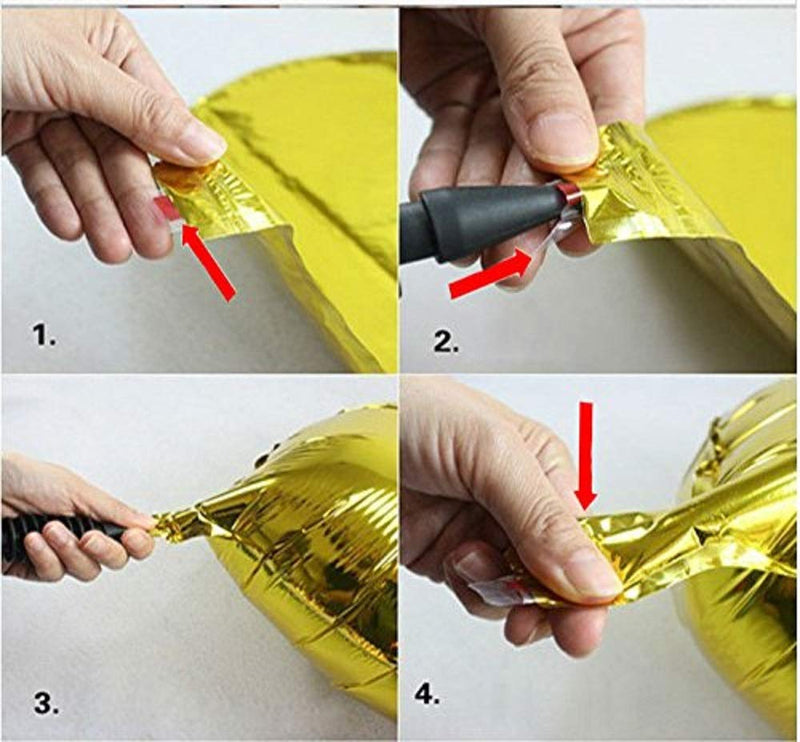 1.

2.

3.

4.