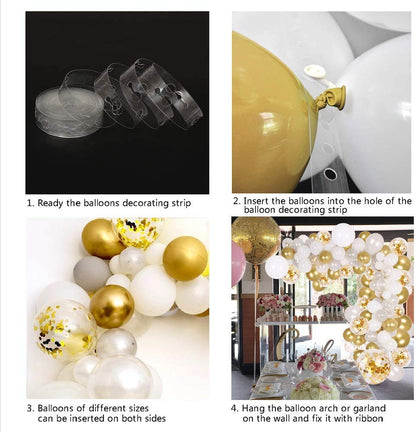 1. Ready the balloons decorating strip

2. Insert the balloons into the hole of the balloon decorating strip

3. Balloons of different sizes can be inserted on both sides

4. Hang the balloon arch or garland on the wall and fix it with ribbon