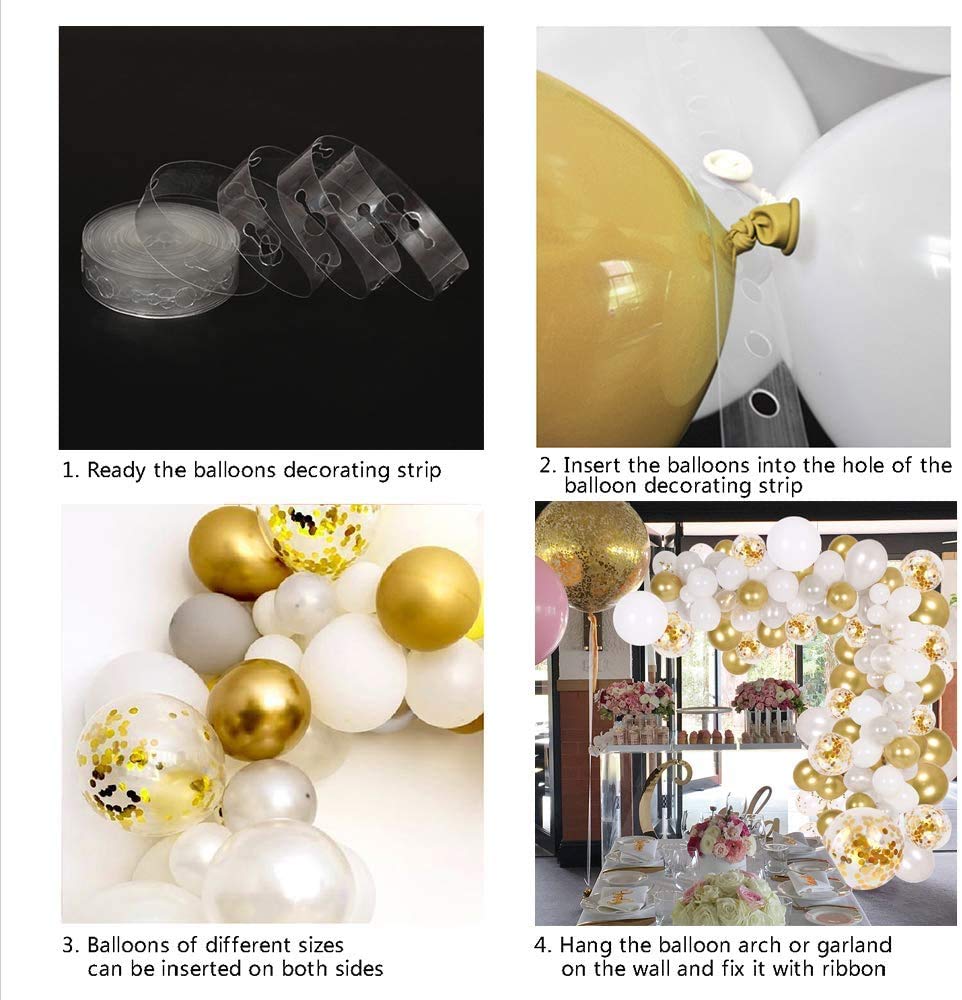 1. Ready the balloons decorating strip

2. Insert the balloons into the hole of the balloon decorating strip

3. Balloons of different sizes can be inserted on both sides

4. Hang the balloon arch or garland on the wall and fix it with ribbon