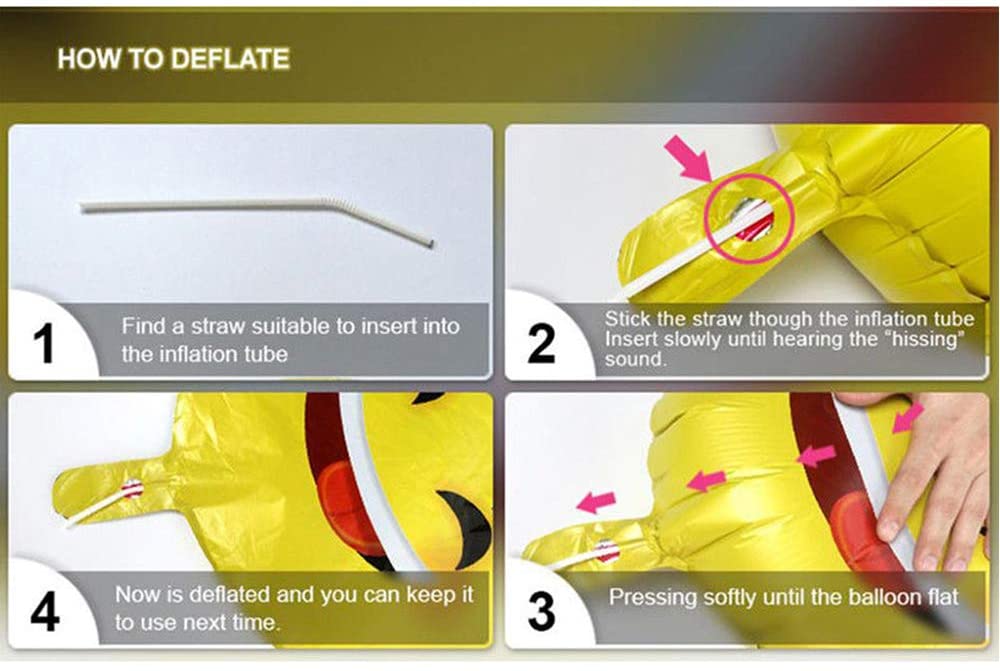 HOW TO DEFLATE

1 Find a straw suitable to insert into the inflation tube

2 Stick the straw though the inflation tube Insert slowly until hearing the "hissing" sound.

4 Now is deflated and you can keep it to use next time.

3 Pressing softly until the balloon flat