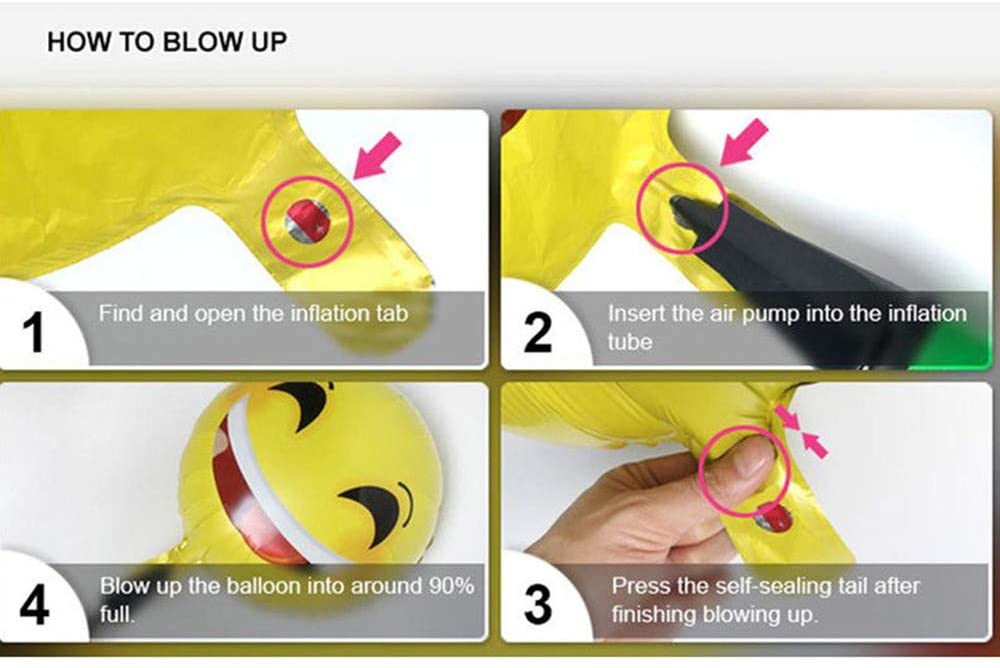 HOW TO BLOW UP

1 Find and open the inflation tab

2 Insert the air pump into the inflation tube

4 Blow up the balloon into around 90% full.

3 Press the self-sealing tail after finishing blowing up.