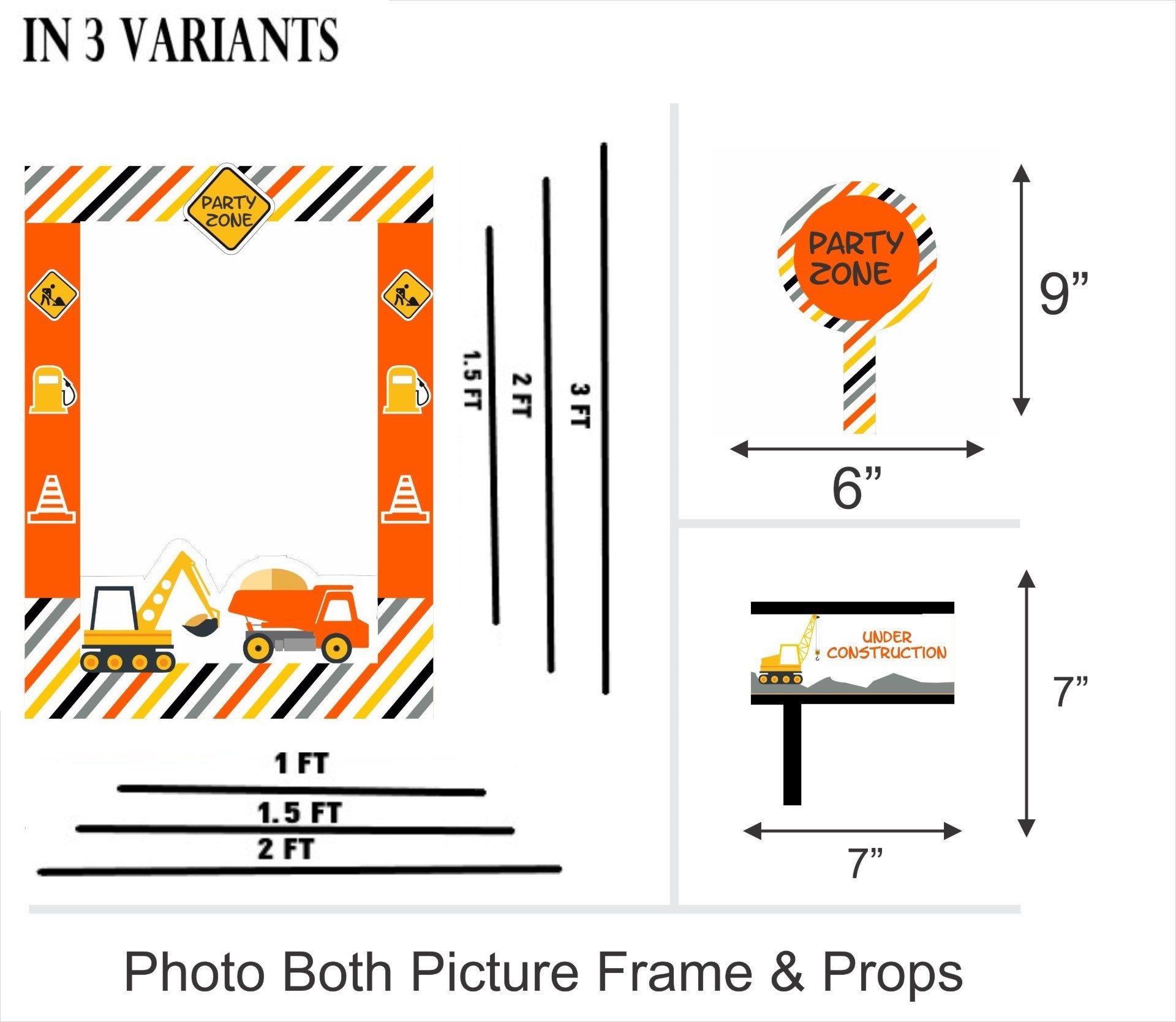 IN 3 VARIANTS

PARTY ZONE

1.5 FT

2 FT

3 FT

1 FT

1.5 FT

2 FT

PARTY ZONE

9”

6”

UNDER CONSTRUCTION

7”

7”

Photo Both Picture Frame & Props