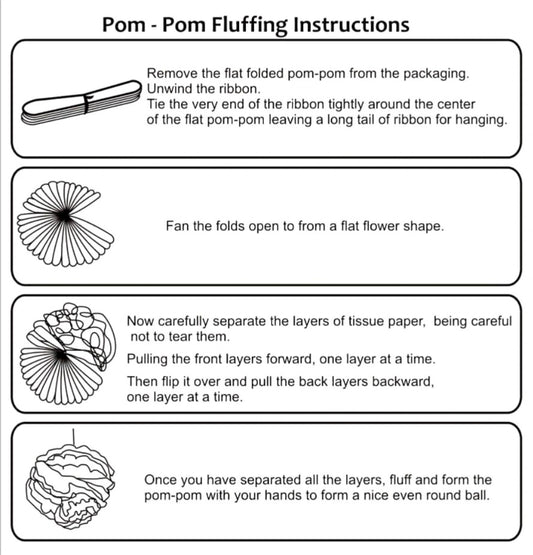 Pom - Pom Fluffing Instructions

Remove the flat folded pom-pom from the packaging.
Unwind the ribbon.
Tie the very end of the ribbon tightly around the center of the flat pom-pom leaving a long tail of ribbon for hanging.

Fan the folds open to from a flat flower shape.

Now carefully separate the layers of tissue paper, being careful not to tear them.

Pulling the front layers forward, one layer at a time.

Then flip it over and pull the back layers backward, one layer at a time.

Once you have separated all the layers, fluff and form the pom-pom with your hands to form a nice even round ball.