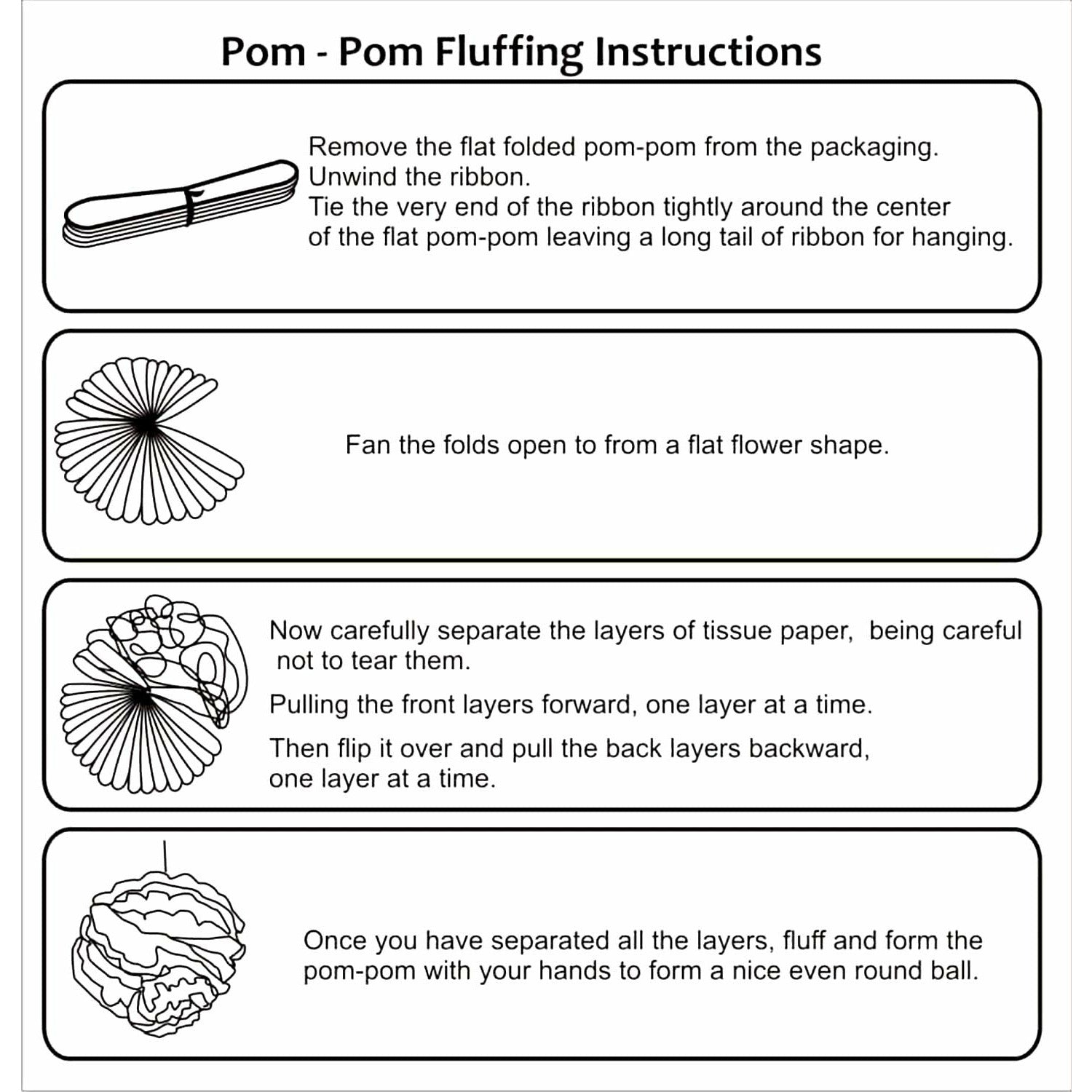 Pom - Pom Fluffing Instructions

Remove the flat folded pom-pom from the packaging.
Unwind the ribbon.
Tie the very end of the ribbon tightly around the center of the flat pom-pom leaving a long tail of ribbon for hanging.

Fan the folds open to from a flat flower shape.

Now carefully separate the layers of tissue paper, being careful not to tear them.

Pulling the front layers forward, one layer at a time.

Then flip it over and pull the back layers backward, one layer at a time.

Once you have separated all the layers, fluff and form the pom-pom with your hands to form a nice even round ball.