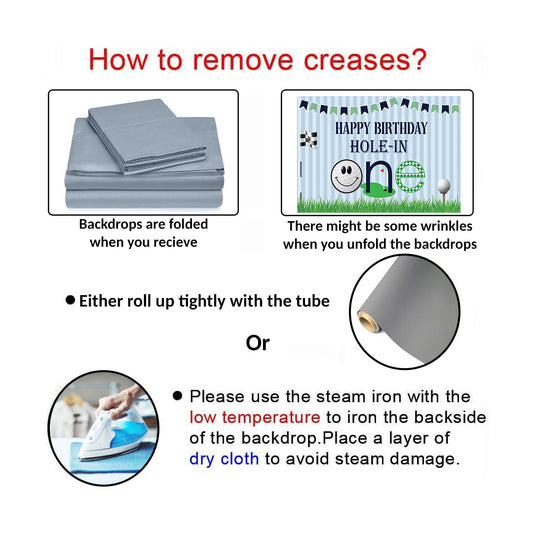 How to remove creases?

HAPPY BIRTHDAY
HOLE-IN
one

Backdrops are folded when you recieve

There might be some wrinkles when you unfold the backdrops

● Either roll up tightly with the tube

Or

● Please use the steam iron with the low temperature to iron the backside of the backdrop.Place a layer of dry cloth to avoid steam damage.