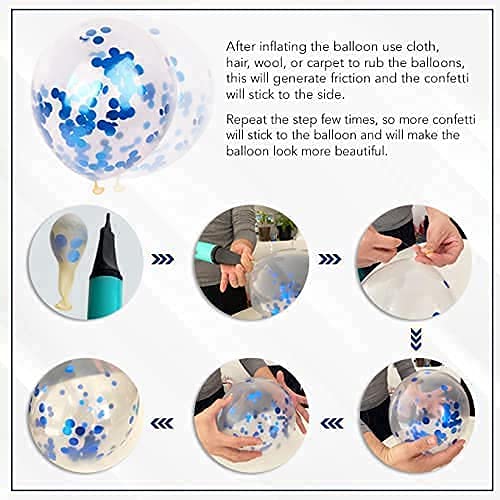 After inflating the balloon use cloth, hair, wool, or carpet to rub the balloons, this will generate friction and the confetti will stick to the side.

Repeat the step few times, so more confetti will stick to the balloon and will make the balloon look more beautiful.