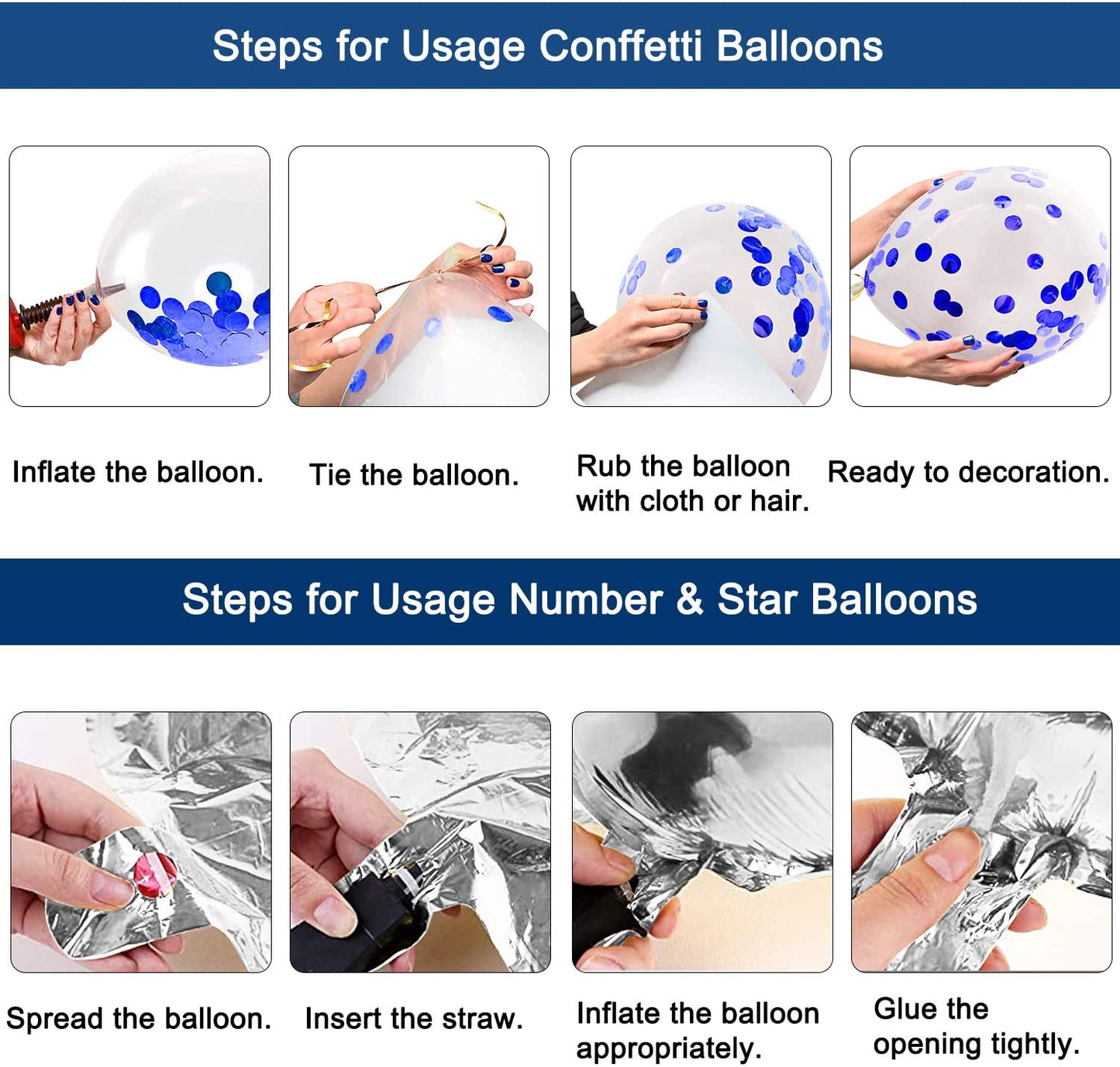 Steps for Usage Conffetti Balloons

Inflate the balloon.

Tie the balloon.

Rub the balloon with cloth or hair.

Ready to decoration.

Steps for Usage Number & Star Balloons

Spread the balloon.

Insert the straw.

Inflate the balloon appropriately.

Glue the opening tightly.