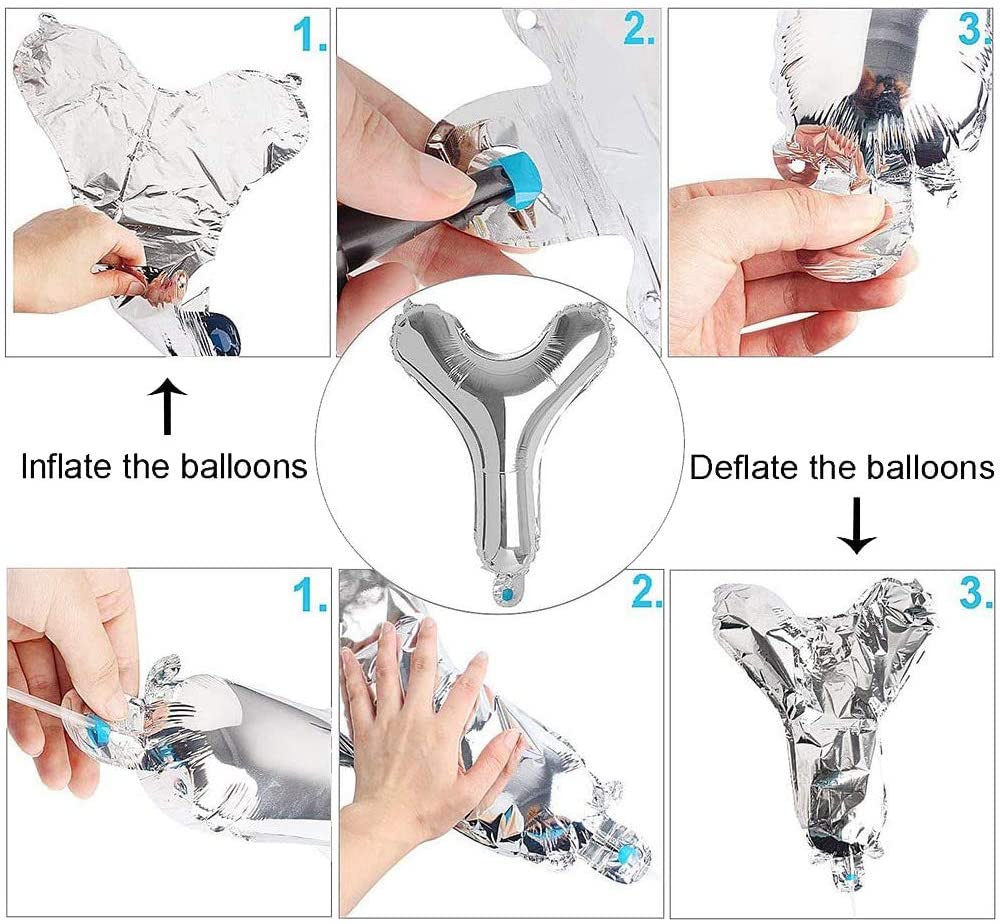 1.

2.

3.

Inflate the balloons

Deflate the balloons

1.

2.

3.