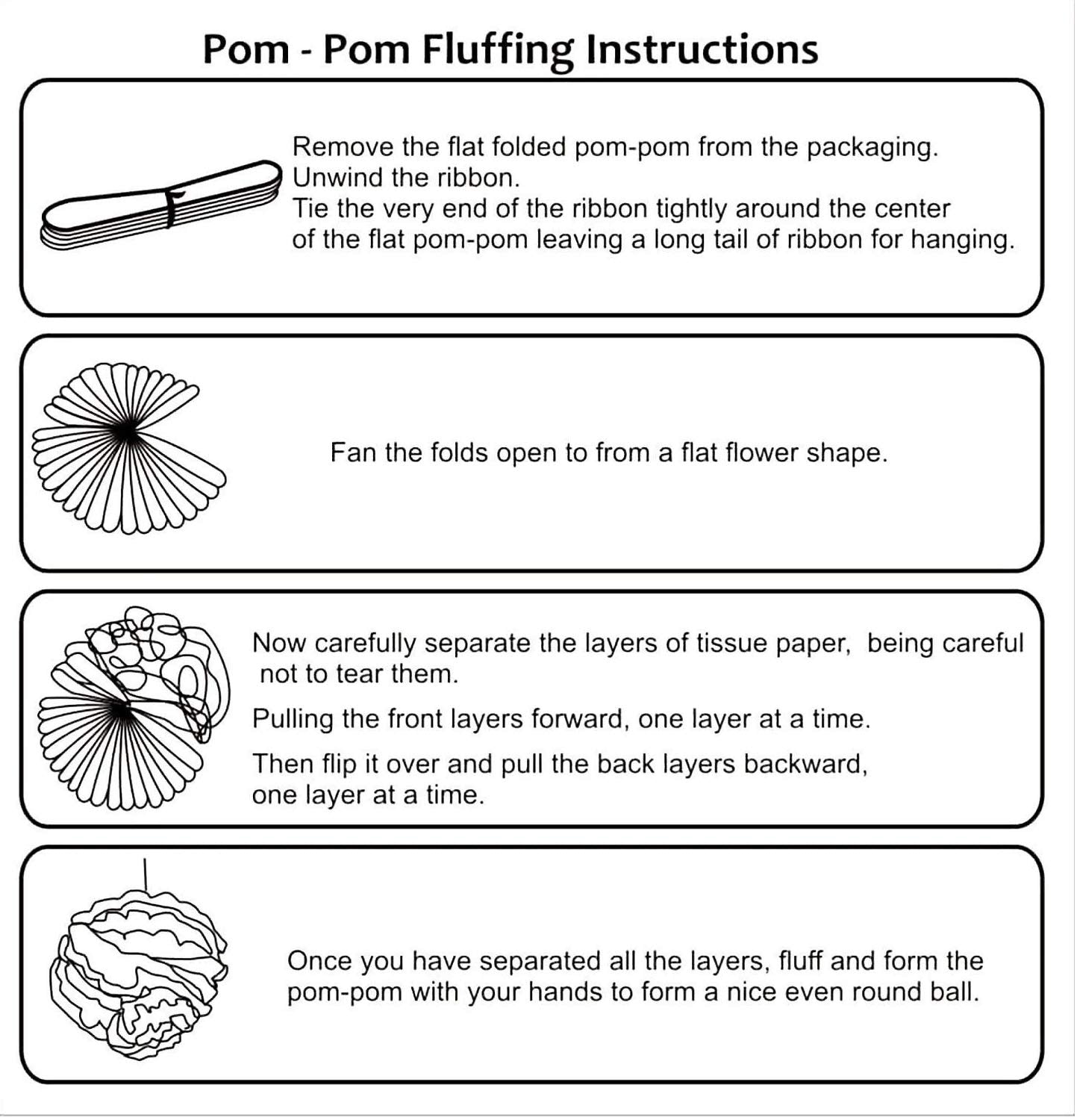 Pom - Pom Fluffing Instructions

Remove the flat folded pom-pom from the packaging.
Unwind the ribbon.
Tie the very end of the ribbon tightly around the center of the flat pom-pom leaving a long tail of ribbon for hanging.

Fan the folds open to from a flat flower shape.

Now carefully separate the layers of tissue paper, being careful not to tear them.

Pulling the front layers forward, one layer at a time.

Then flip it over and pull the back layers backward, one layer at a time.

Once you have separated all the layers, fluff and form the pom-pom with your hands to form a nice even round ball.