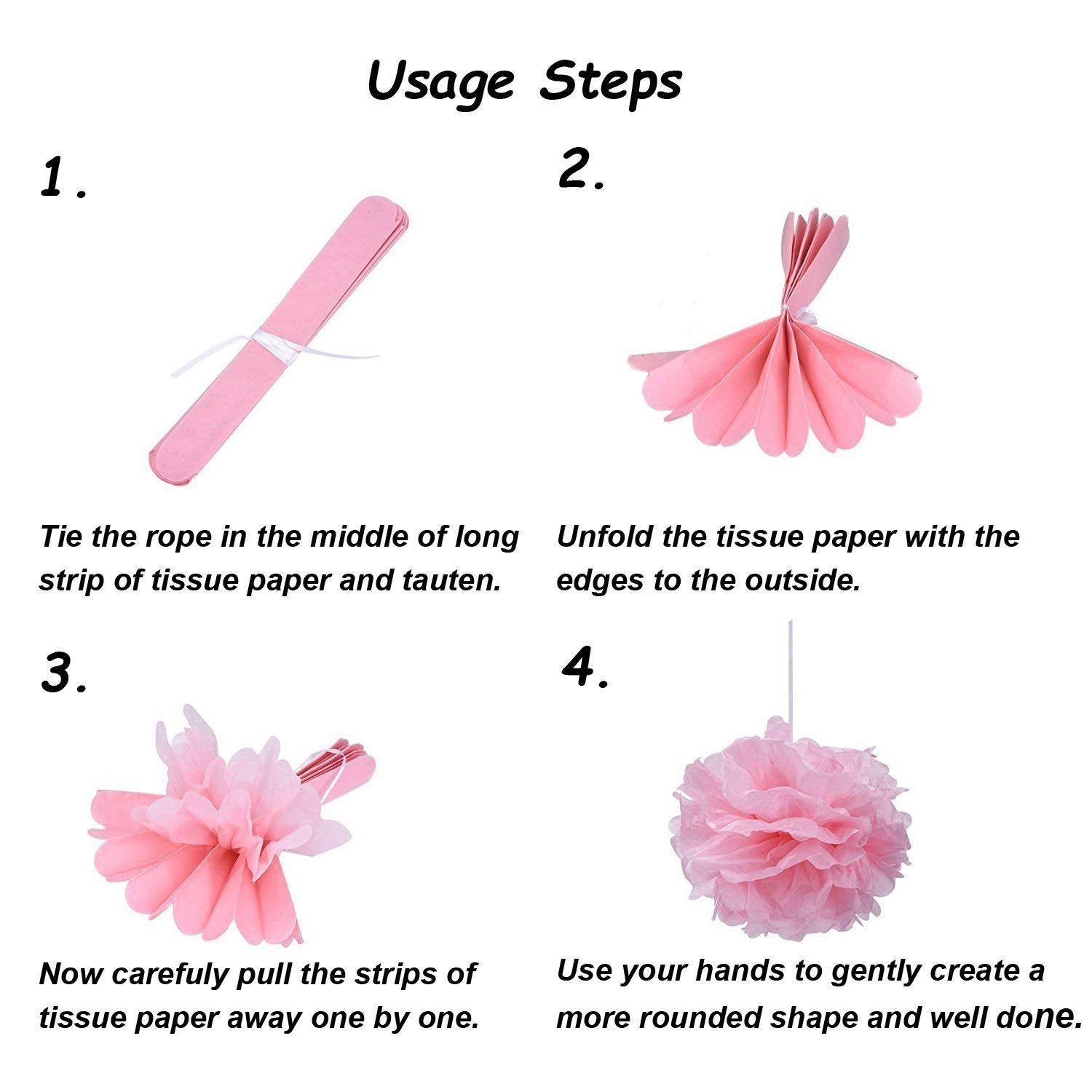 Usage Steps

1.

Tie the rope in the middle of long strip of tissue paper and tauten.

2.

Unfold the tissue paper with the edges to the outside.

3.

Now carefuly pull the strips of tissue paper away one by one.

4.

Use your hands to gently create a more rounded shape and well done.