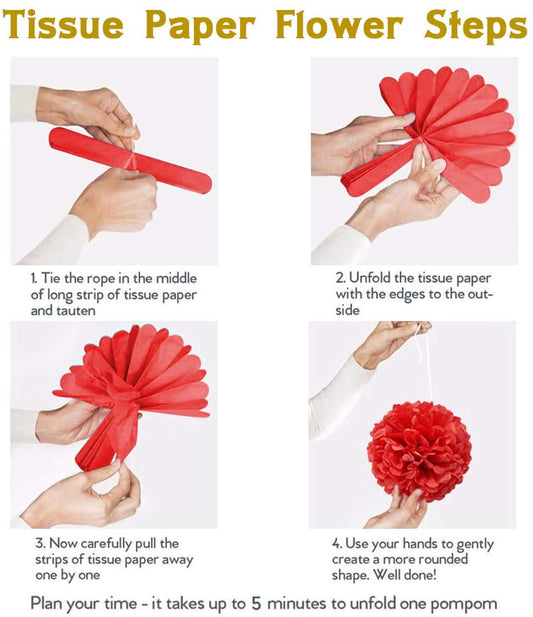 Tissue Paper Flower Steps

1. Tie the rope in the middle of long strip of tissue paper and tauten

2. Unfold the tissue paper with the edges to the outside

3. Now carefully pull the strips of tissue paper away one by one

4. Use your hands to gently create a more rounded shape. Well done!

Plan your time - it takes up to 5 minutes to unfold one pompom