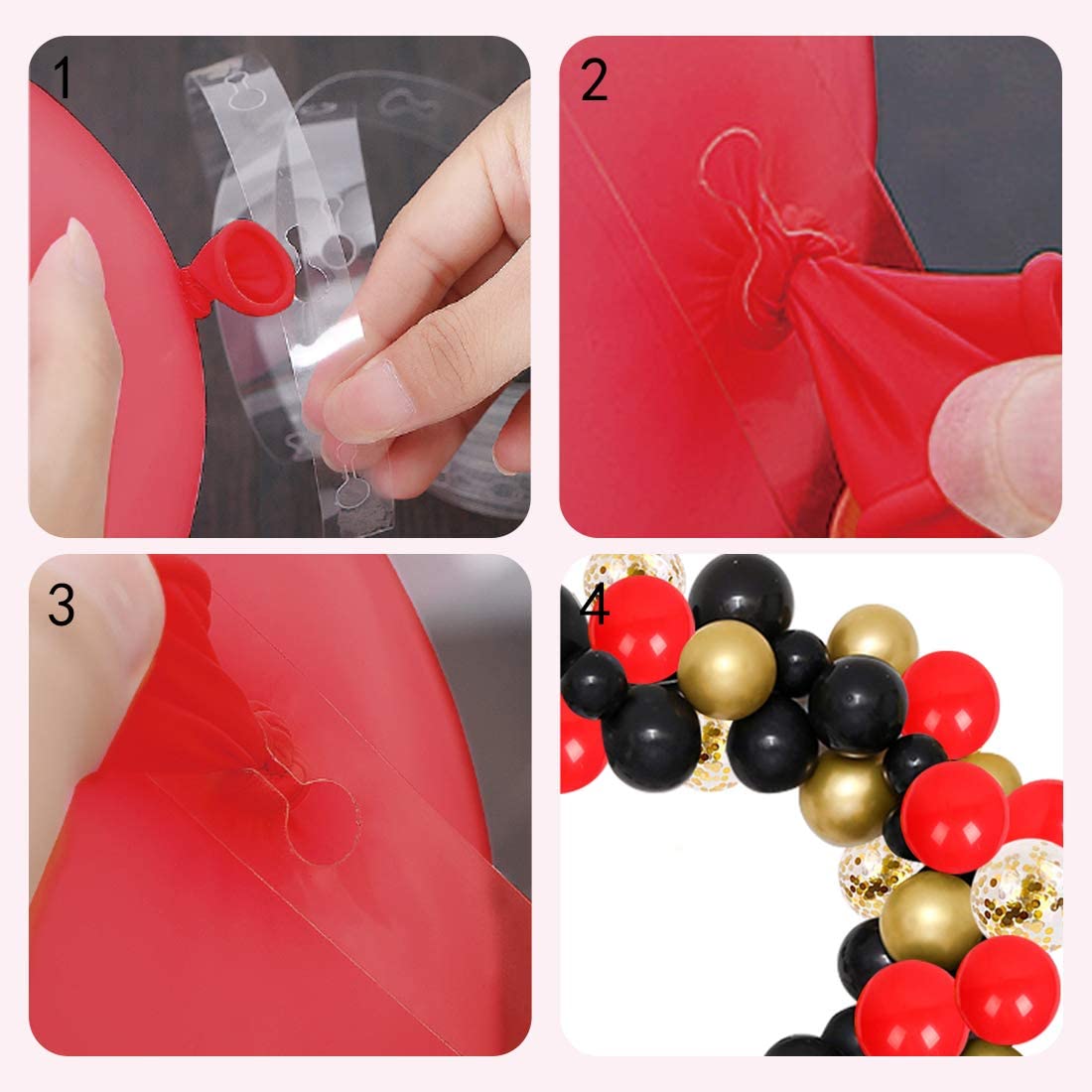 1
2
3
4