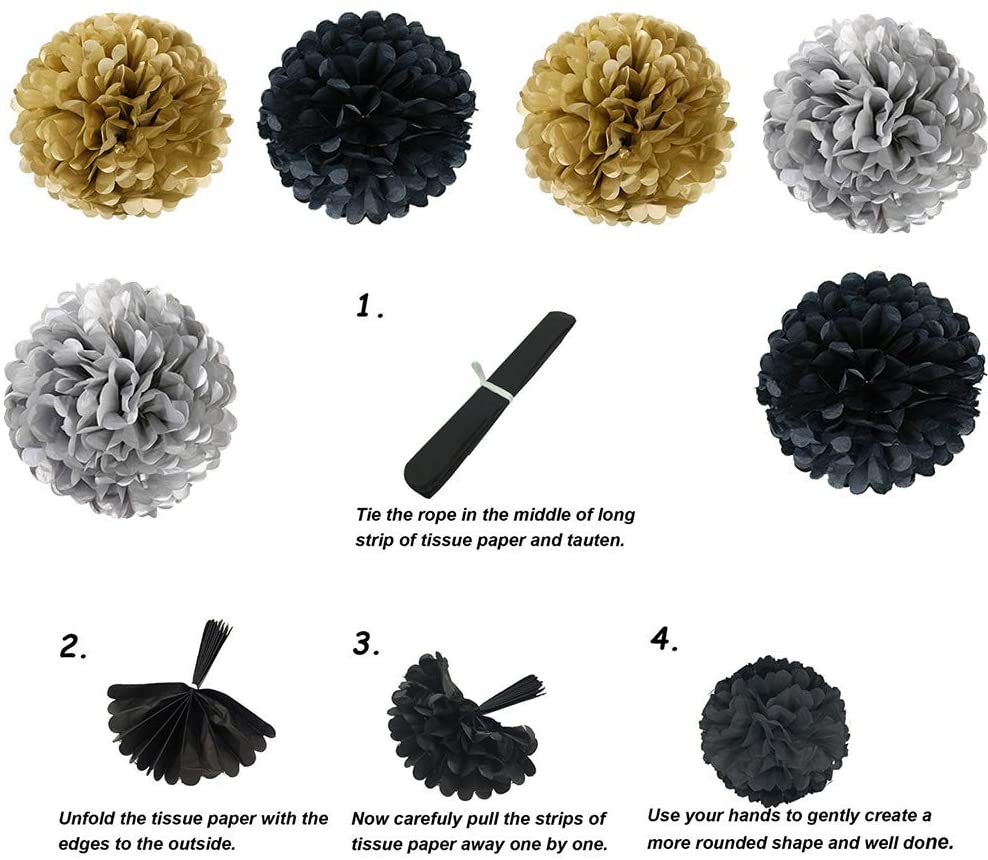 1.

Tie the rope in the middle of long strip of tissue paper and tauten.

2.

Unfold the tissue paper with the edges to the outside.

3.

Now carefully pull the strips of tissue paper away one by one.

4.

Use your hands to gently create a more rounded shape and well done.