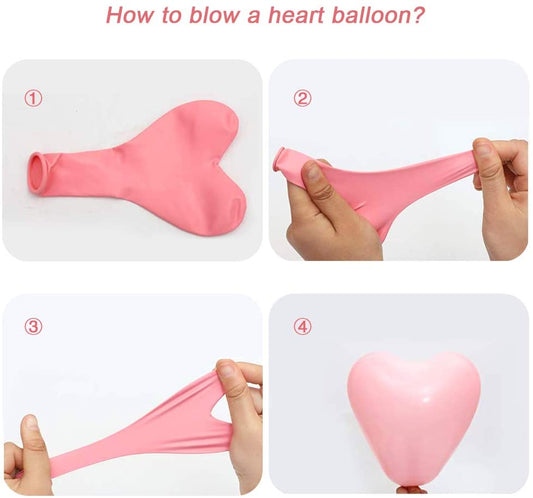 How to blow a heart balloon?

①

②

③

④