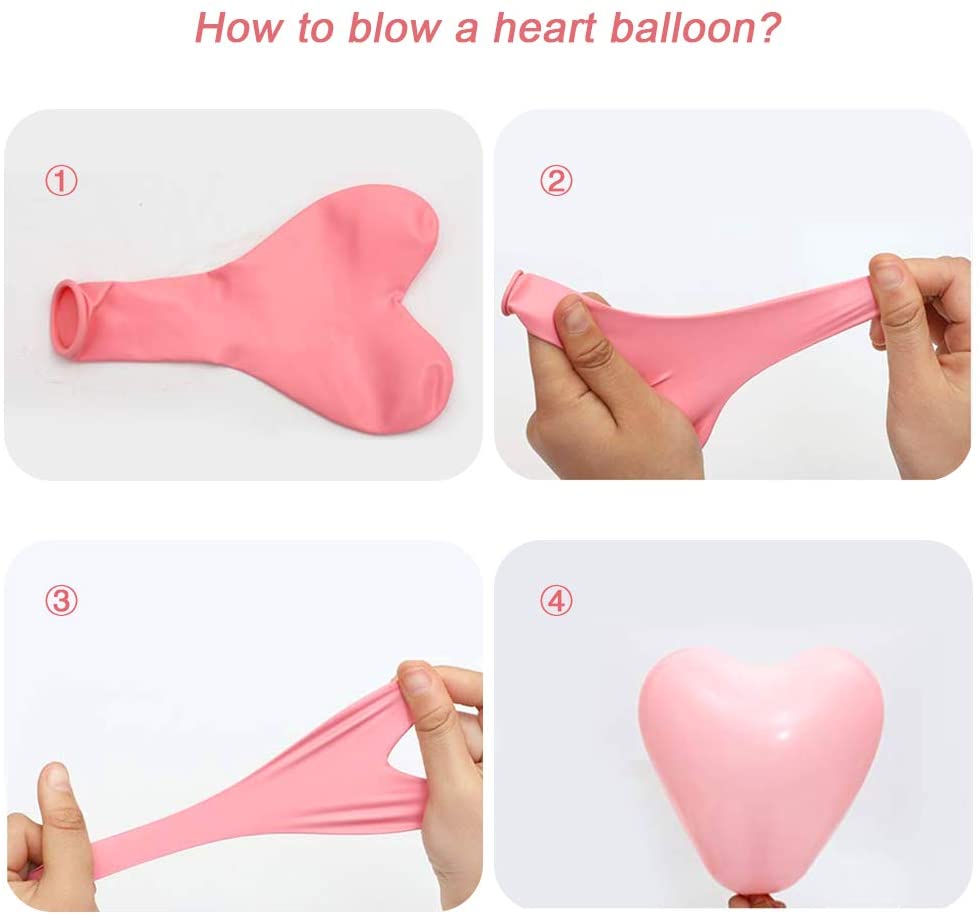 How to blow a heart balloon?

①

②

③

④