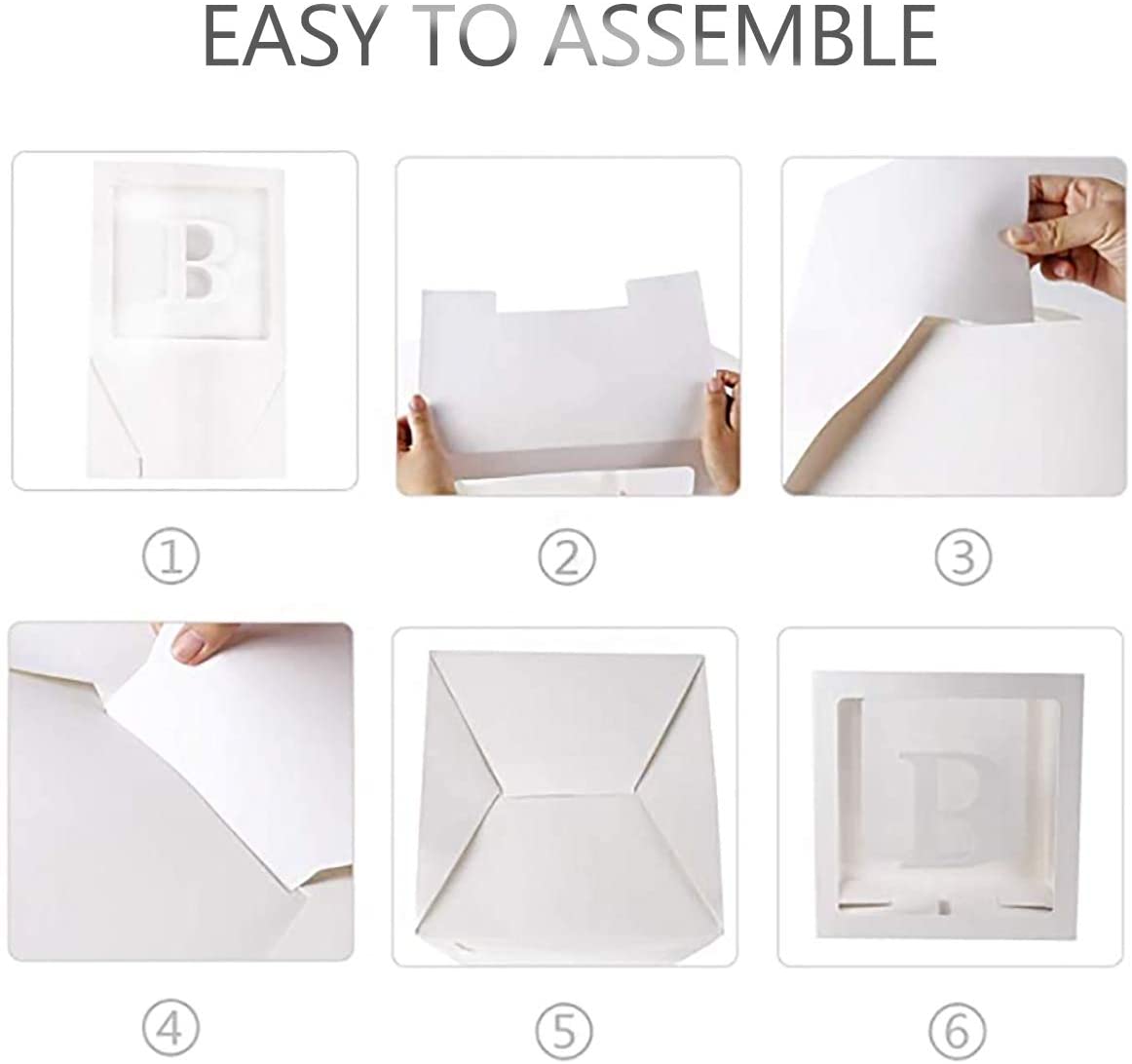 EASY TO ASSEMBLE

B

①

②

③

④

⑤

B

⑥