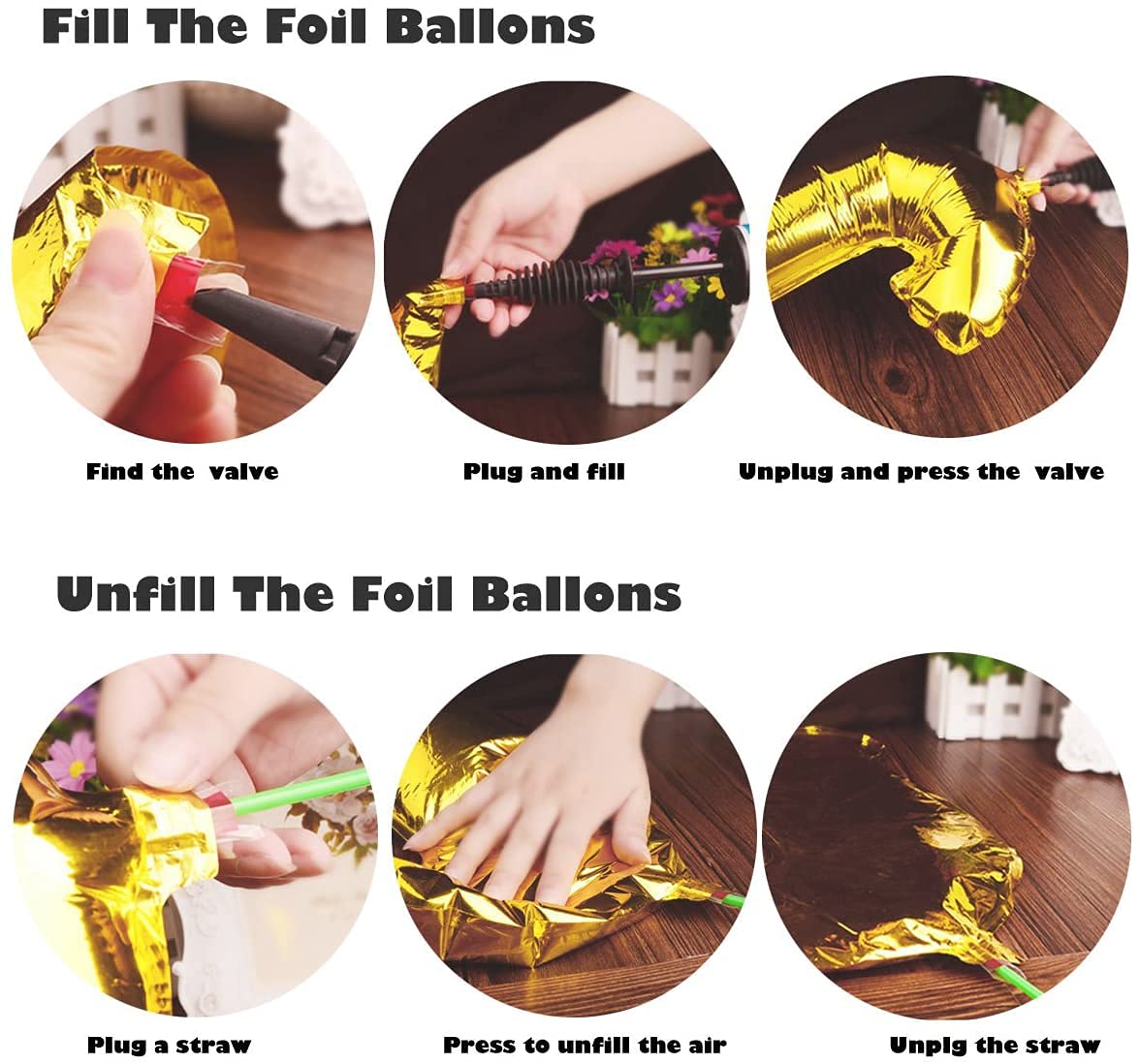 Fill The Foil Ballons

Find the valve

Plug and fill

Unplug and press the valve

Unfill The Foil Ballons

Plug a straw

Press to unfill the air

Unplg the straw