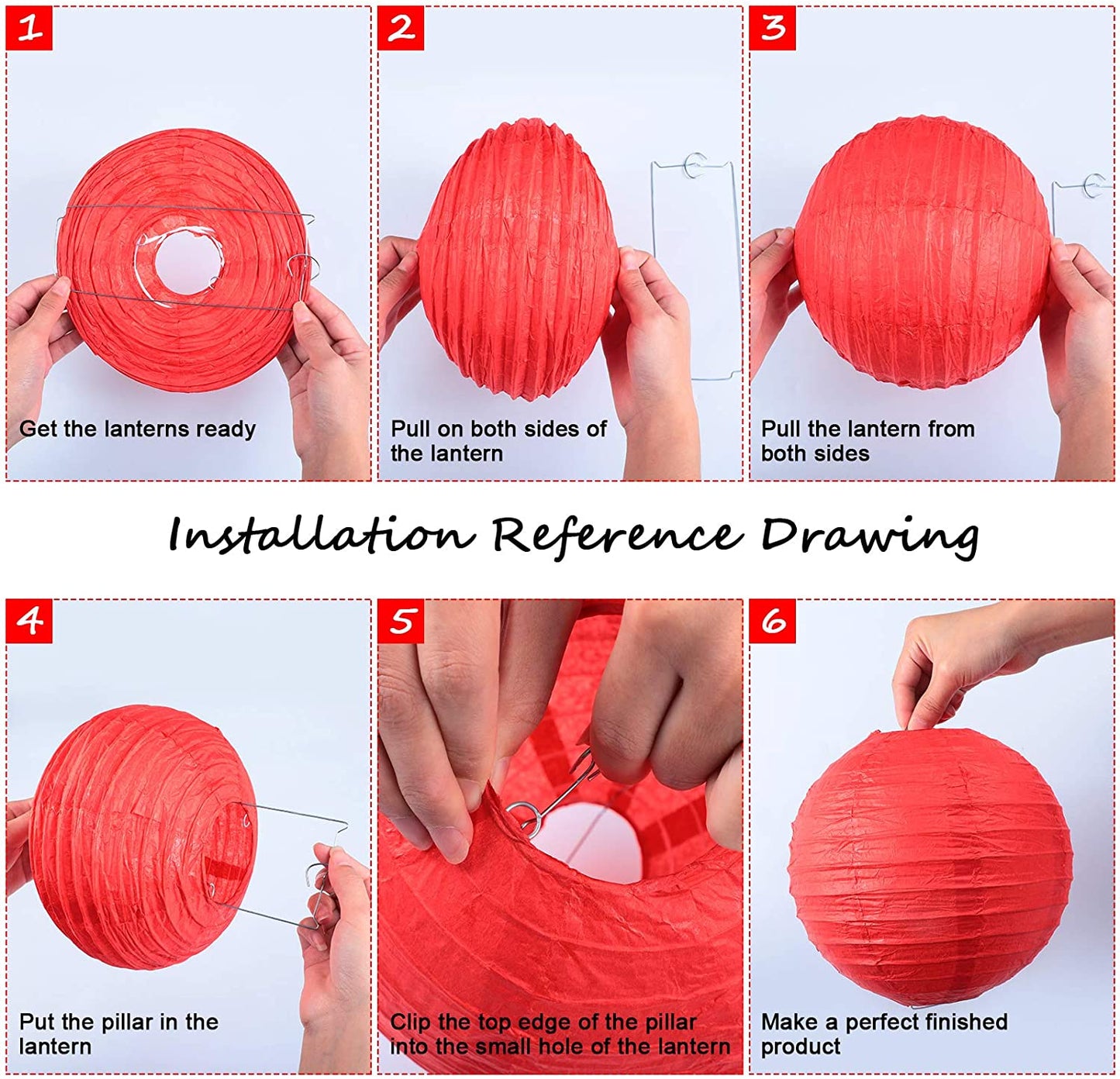 1
Get the lanterns ready

2
Pull on both sides of the lantern

3
Pull the lantern from both sides

Installation Reference Drawing

4
Put the pillar in the lantern

5
Clip the top edge of the pillar into the small hole of the lantern

6
Make a perfect finished product